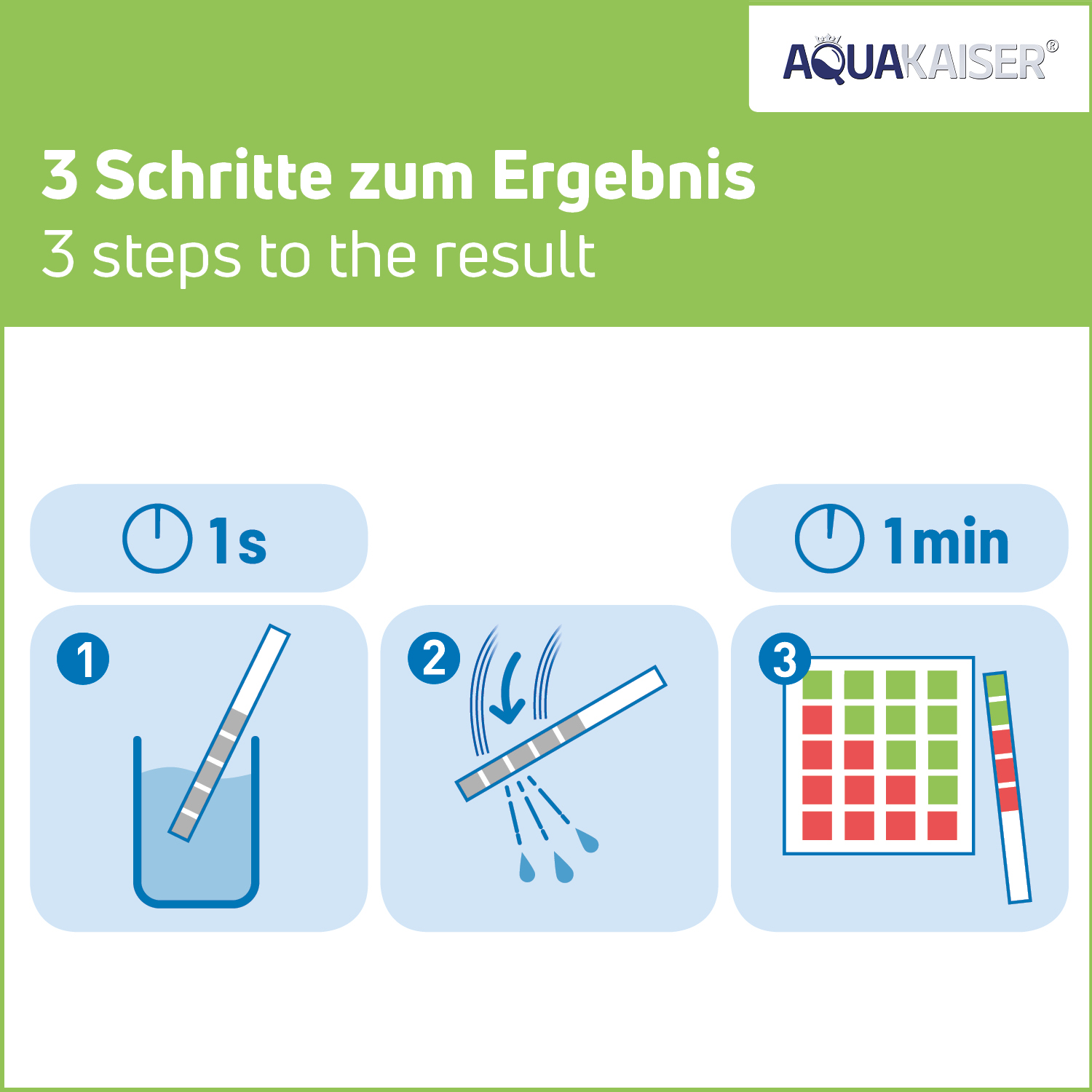 AQUAKAISER®

3 Schritte zum Ergebnis
3 steps to the result

1s

1min

1

2

3